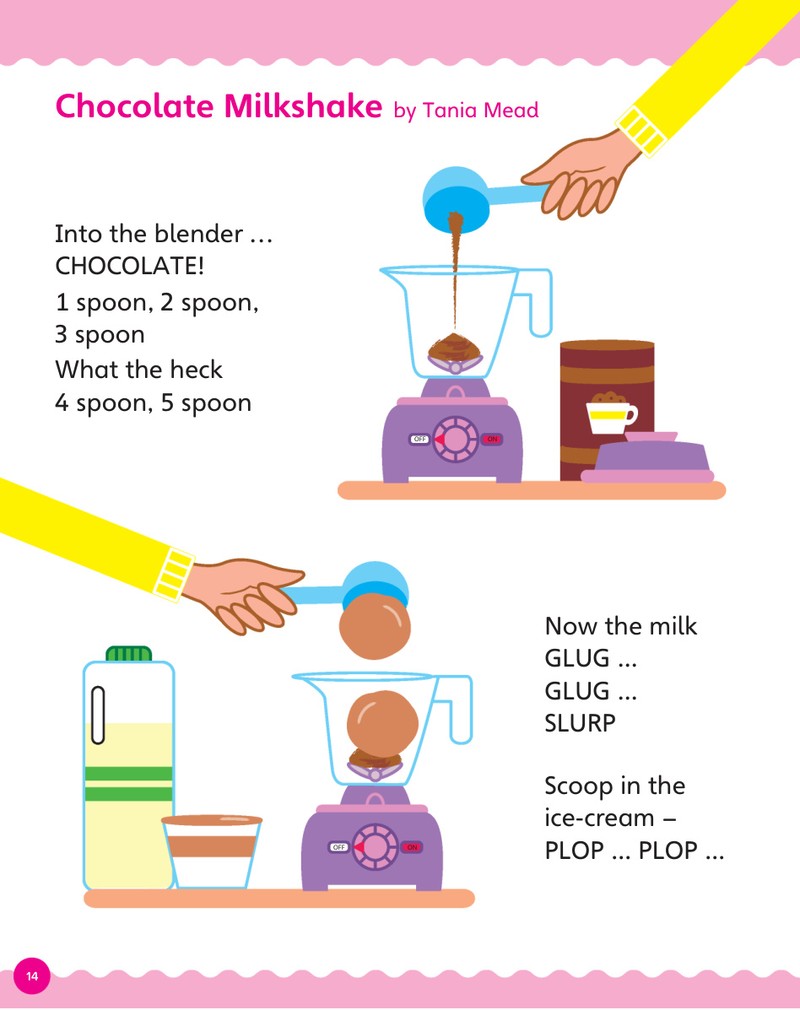 Chocolate Milkshake by Tania Mead

Into the blender …
CHOCOLATE!
1 spoon, 2 spoon,
3 spoon
What the heck
4 spoon, 5 spoon

OFF ON

Now the milk
GLUG ...
GLUG ...
SLURP

Scoop in the
ice-cream –
PLOP ... PLOP ...

OFF ON

14